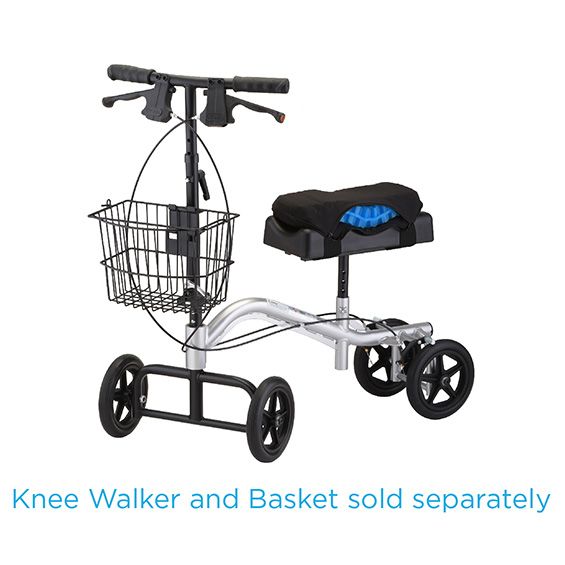 Knee Walker and Basket sold separately