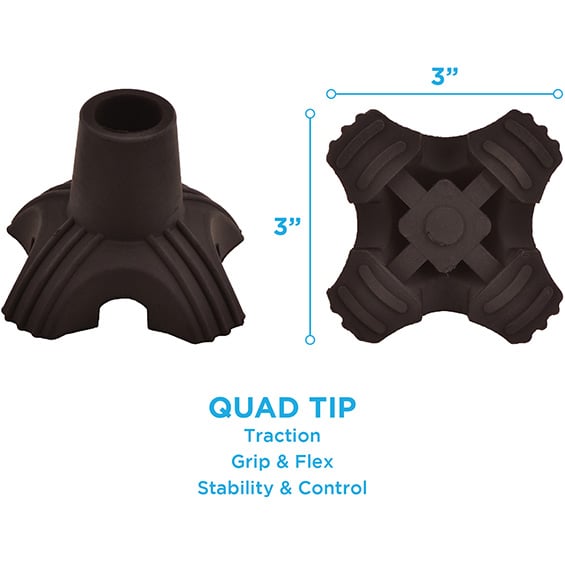 3”

3”

QUAD TIP
Traction
Grip & Flex
Stability & Control