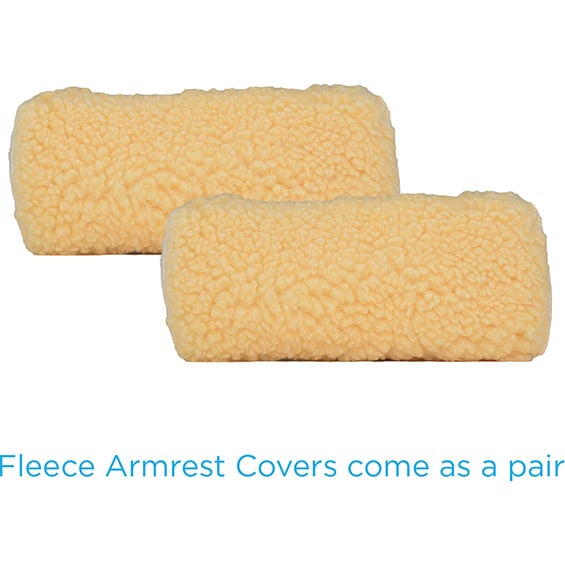 Fleece Armrest Covers come as a pair