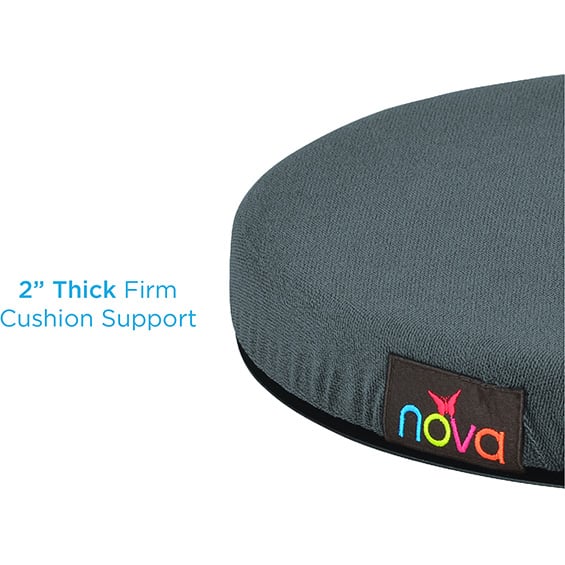 2” Thick Firm
Cushion Support

nova