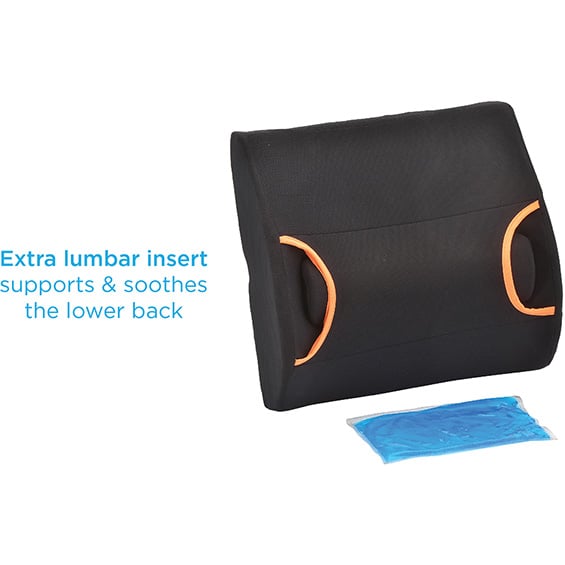 Extra lumbar insert
supports & soothes
the lower back