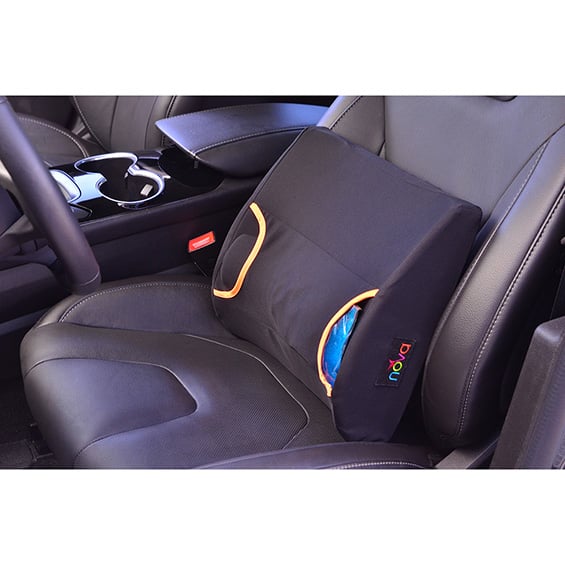 nova