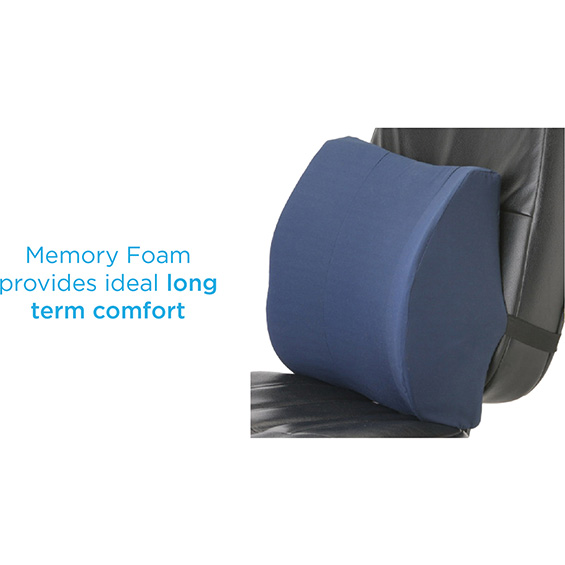 Memory Foam provides ideal long term comfort