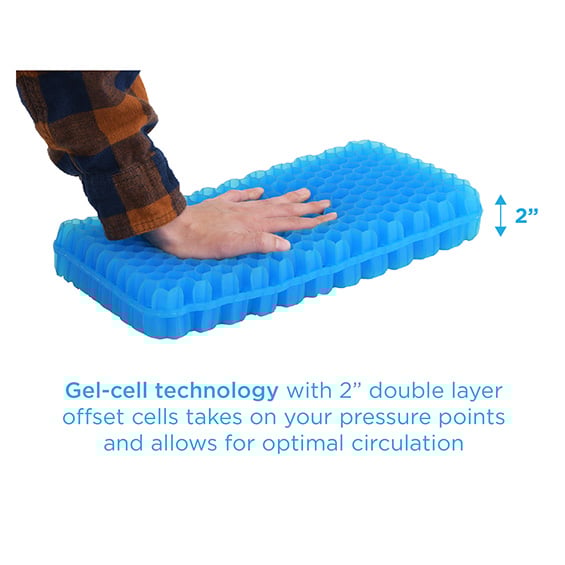 2”

Gel-cell technology with 2” double layer offset cells takes on your pressure points and allows for optimal circulation