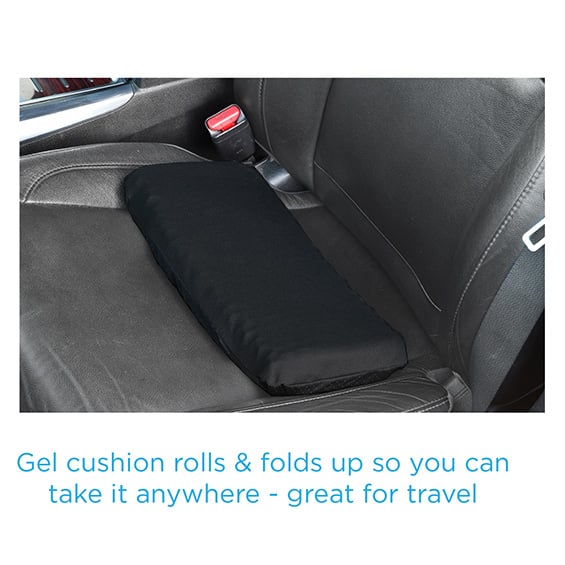 Gel cushion rolls & folds up so you can take it anywhere - great for travel